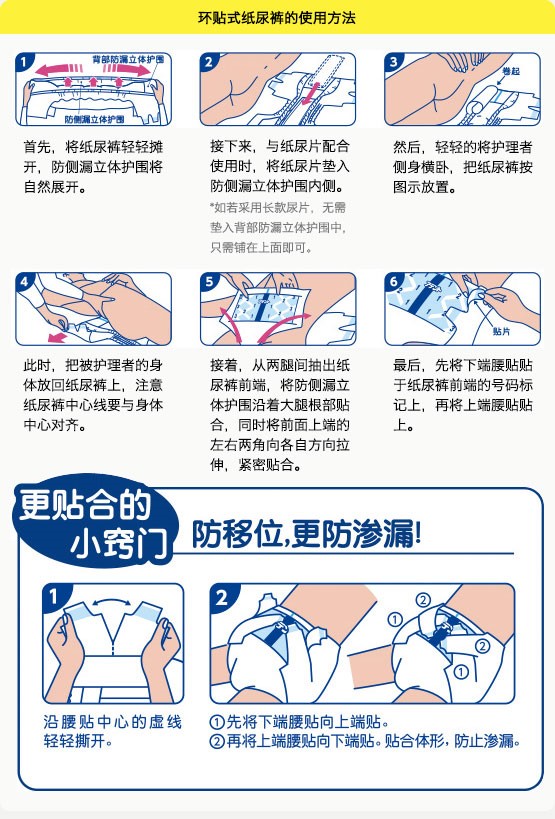 环贴式纸尿裤的使用方法

1
背部防漏立体护围
防侧漏立体护围

首先，将纸尿裤轻轻摊开，防侧漏立体护围将自然展开。

2

接下来，与纸尿片配合使用时，将纸尿片垫入防侧漏立体护围内侧。

*如若采用长款尿片，无需垫入背部防漏立体护围中，只需铺在上面即可。

3
卷起

然后，轻轻的将护理者侧身横卧，把纸尿裤按图示放置。

4

此时，把被护理者的身体放回纸尿裤上，注意纸尿裤中心线要与身体中心对齐。

5

接着，从两腿间抽出纸尿裤前端，将防侧漏立体护围沿着大腿根部贴合，同时将前面上端的左右两角向各自方向拉伸，紧密贴合。

6
贴片

最后，先将下端腰贴贴于纸尿裤前端的号码标记上，再将上端腰贴贴上。

更贴合的小窍门
防移位,更防渗漏!

1

沿腰贴中心的虚线轻轻撕开。

2
①
②
②
①

①先将下端腰贴向上端贴。
②再将上端腰贴向下端贴。贴合体形，防止渗漏。