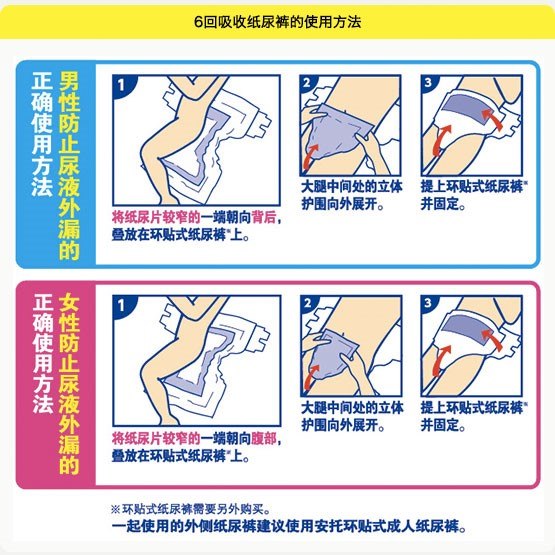 6回吸收纸尿裤的使用方法

男性防止尿液外漏的正确使用方法

1
将纸尿片较窄的一端朝向背后，叠放在环贴式纸尿裤※上。

2
大腿中间处的立体护围向外展开。

3
提上环贴式纸尿裤※并固定。

女性防止尿液外漏的正确使用方法

1
将纸尿片较窄的一端朝向腹部，叠放在环贴式纸尿裤※上。

2
大腿中间处的立体护围向外展开。

3
提上环贴式纸尿裤※并固定。

※环贴式纸尿裤需要另外购买。
一起使用的外侧纸尿裤建议使用安托环贴式成人纸尿裤。